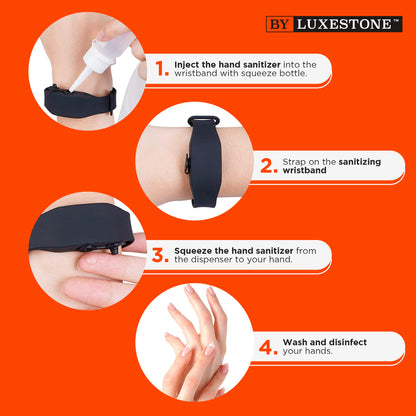 BY LUXESTONE™

1. Inject the hand sanitizer into the wristband with squeeze bottle.

2. Strap on the sanitizing wristband

3. Squeeze the hand sanitizer from the dispenser to your hand.

4. Wash and disinfect your hands.