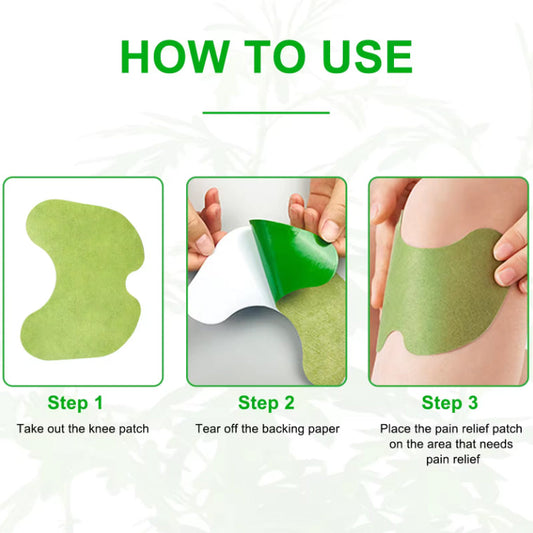 HOW TO USE

Step 1

Take out the knee patch

Step 2

Tear off the backing paper

Step 3

Place the pain relief patch on the area that needs pain relief