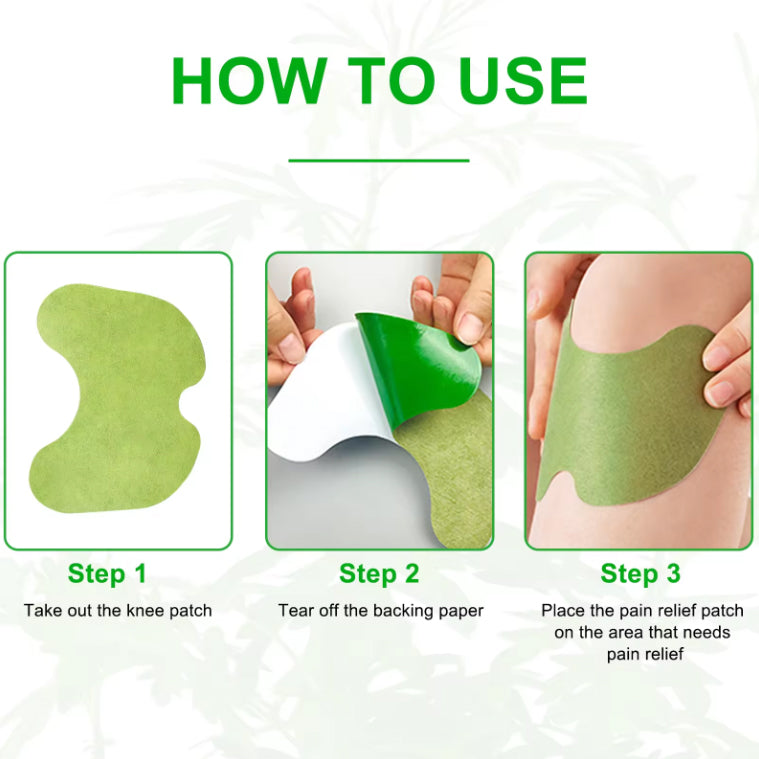 HOW TO USE

Step 1
Take out the knee patch

Step 2
Tear off the backing paper

Step 3
Place the pain relief patch on the area that needs pain relief